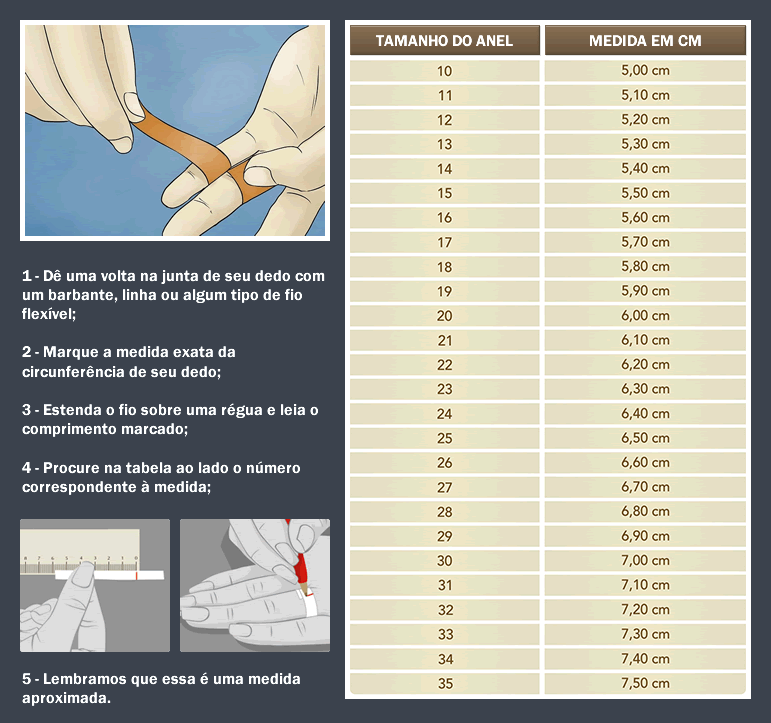 1 - Dê uma volta na junta de seu dedo com um barbante, linha ou algum tipo de fio flexível;

2 - Marque a medida exata da circunferência de seu dedo;

3 - Estenda o fio sobre uma régua e leia o comprimento marcado;

4 - Procure na tabela ao lado o número correspondente à medida;

8 7 6 5 4 3 2 1 0

5 - Lembramos que essa é uma medida aproximada.

| TAMANHO DO ANEL | MEDIDA EM CM |
|---|---|
| 10 | 5,00 cm |
| 11 | 5,10 cm |
| 12 | 5,20 cm |
| 13 | 5,30 cm |
| 14 | 5,40 cm |
| 15 | 5,50 cm |
| 16 | 5,60 cm |
| 17 | 5,70 cm |
| 18 | 5,80 cm |
| 19 | 5,90 cm |
| 20 | 6,00 cm |
| 21 | 6,10 cm |
| 22 | 6,20 cm |
| 23 | 6,30 cm |
| 24 | 6,40 cm |
| 25 | 6,50 cm |
| 26 | 6,60 cm |
| 27 | 6,70 cm |
| 28 | 6,80 cm |
| 29 | 6,90 cm |
| 30 | 7,00 cm |
| 31 | 7,10 cm |
| 32 | 7,20 cm |
| 33 | 7,30 cm |
| 34 | 7,40 cm |
| 35 | 7,50 cm |